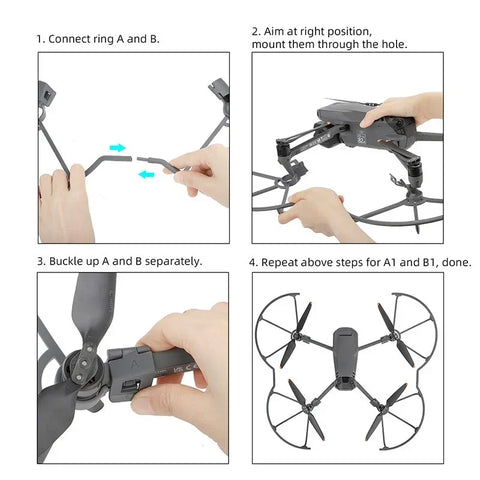 1. Connect ring A and B.

2. Aim at right position, mount them through the hole.

3. Buckle up A and B separately.

A

4. Repeat above steps for A1 and B1, done.