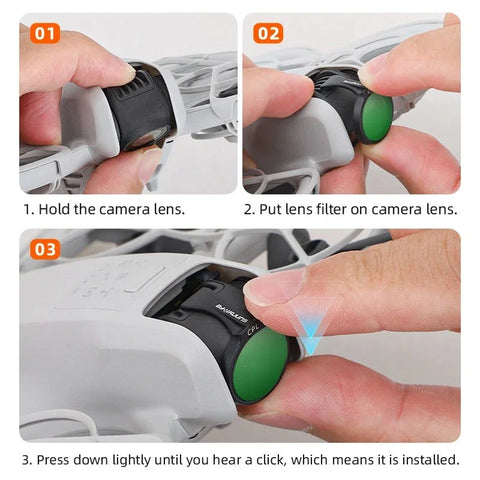 01

02

1. Hold the camera lens.

2. Put lens filter on camera lens.

03

SUNNYLIFE

CPL

3. Press down lightly until you hear a click, which means it is installed.