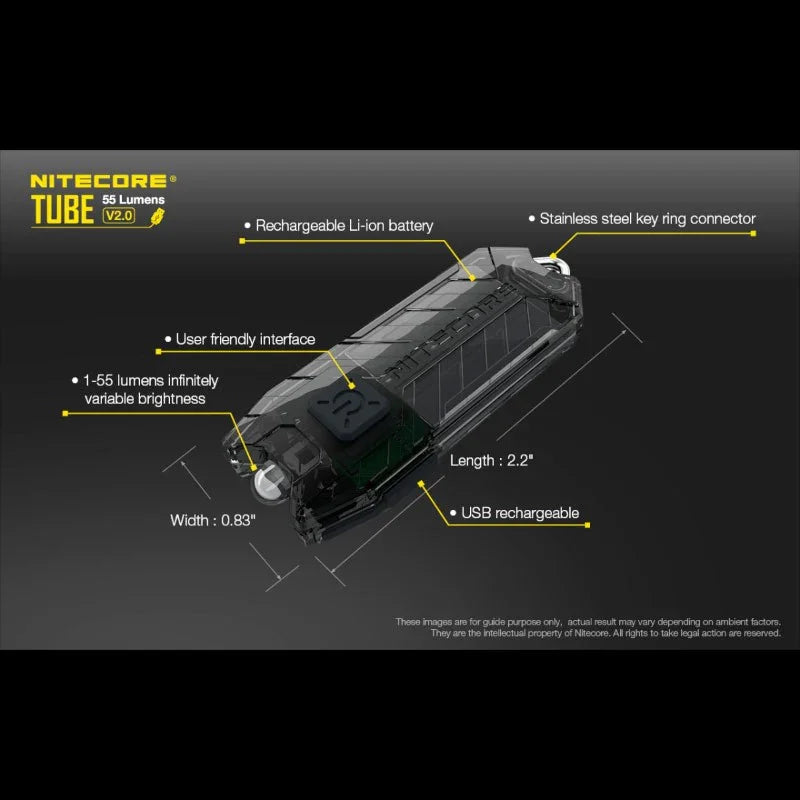 NITECORE®
TUBE 55 Lumens V2.0

• Rechargeable Li-ion battery

• Stainless steel key ring connector

• User friendly interface

• 1-55 lumens infinitely variable brightness

NITECORE

Length : 2.2"

Width : 0.83"

• USB rechargeable

These images are for guide purpose only, actual result may vary depending on ambient factors. They are the intellectual property of Nitecore. All rights to take legal action are reserved.