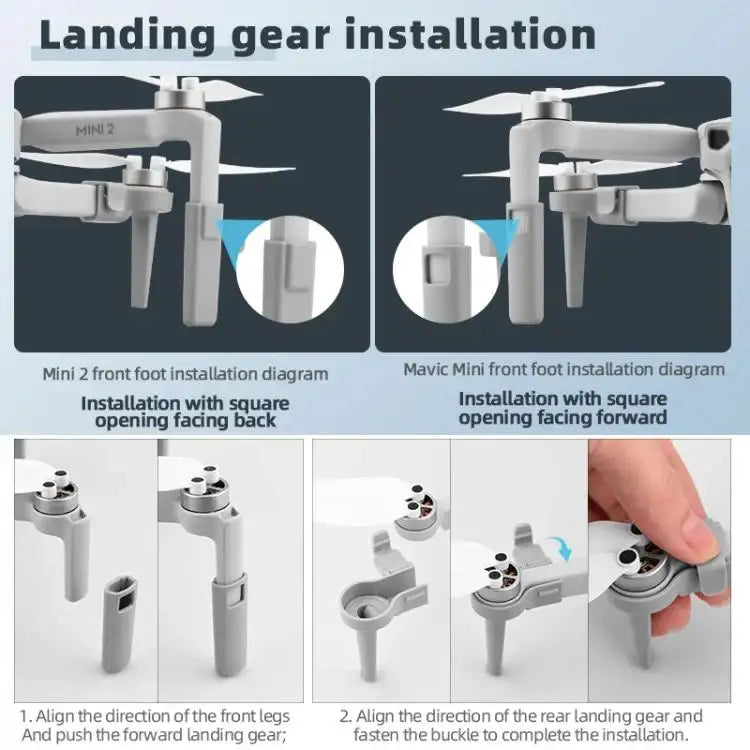 Landing gear installation

MINI 2

Mini 2 front foot installation diagram

Installation with square opening facing back

Mavic Mini front foot installation diagram

Installation with square opening facing forward

1. Align the direction of the front legs And push the forward landing gear;

2. Align the direction of the rear landing gear and fasten the buckle to complete the installation.