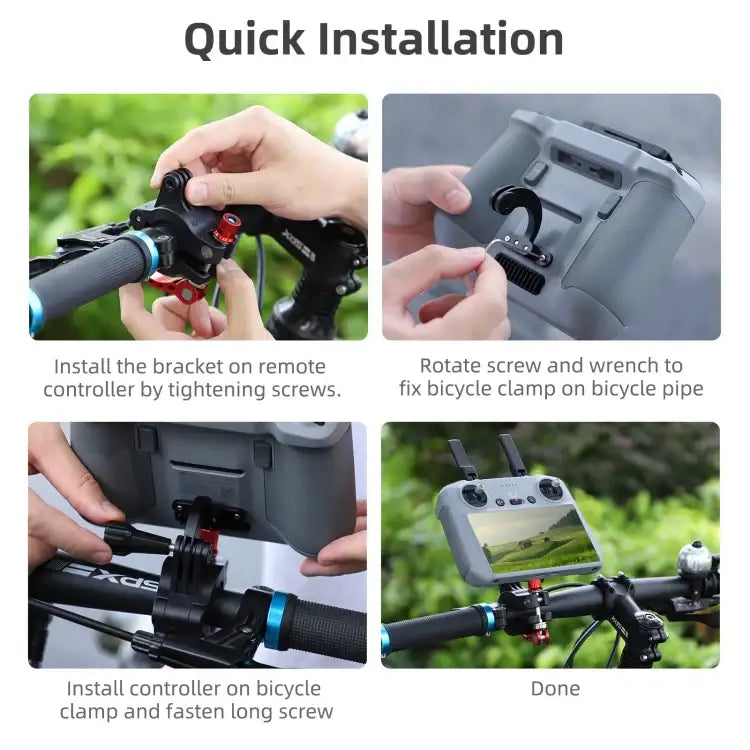 Quick Installation

Install the bracket on remote controller by tightening screws.

Rotate screw and wrench to fix bicycle clamp on bicycle pipe

Install controller on bicycle clamp and fasten long screw

Done