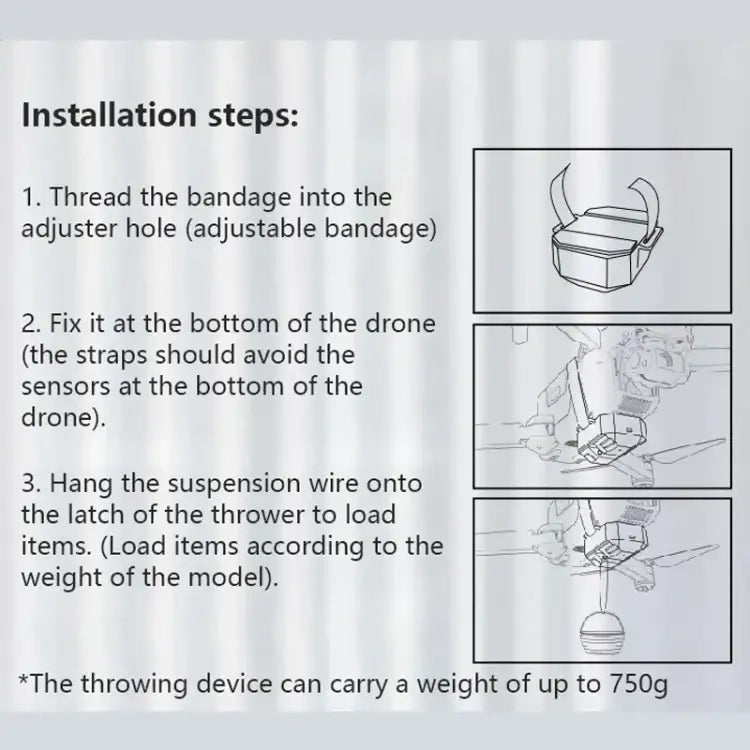 Installation steps:

1. Thread the bandage into the adjuster hole (adjustable bandage)

2. Fix it at the bottom of the drone (the straps should avoid the sensors at the bottom of the drone).

3. Hang the suspension wire onto the latch of the thrower to load items. (Load items according to the weight of the model).

*The throwing device can carry a weight of up to 750g