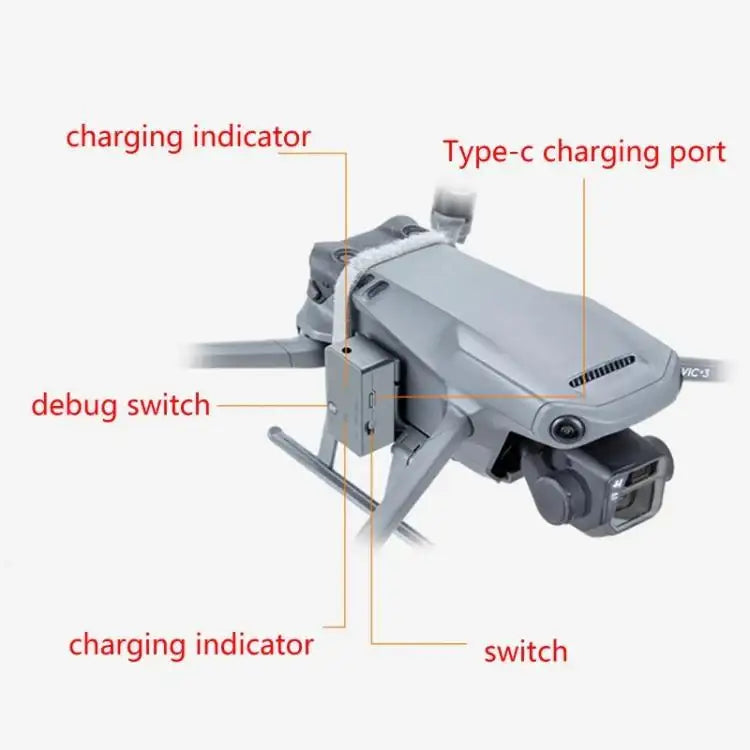 charging indicator

Type-c charging port

VIC·3

debug switch

charging indicator

switch