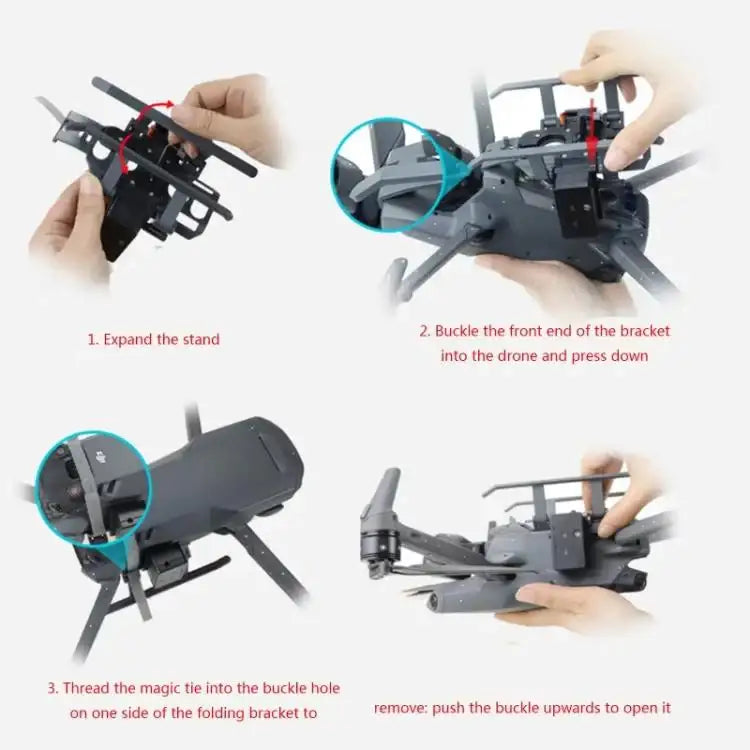 1. Expand the stand

2. Buckle the front end of the bracket into the drone and press down

3. Thread the magic tie into the buckle hole on one side of the folding bracket to

remove: push the buckle upwards to open it