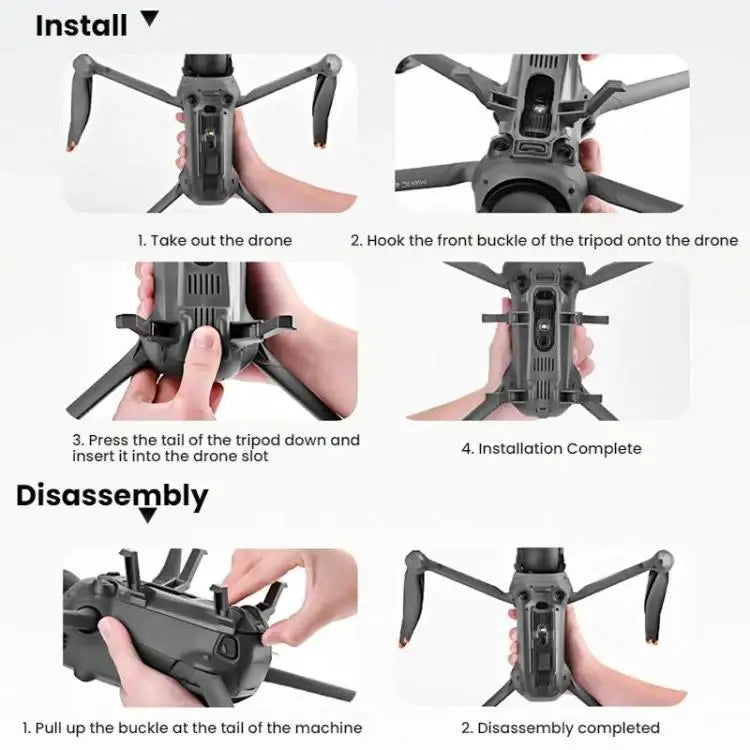 Install

1. Take out the drone

2. Hook the front buckle of the tripod onto the drone

3. Press the tail of the tripod down and insert it into the drone slot

4. Installation Complete

Disassembly

1. Pull up the buckle at the tail of the machine

2. Disassembly completed