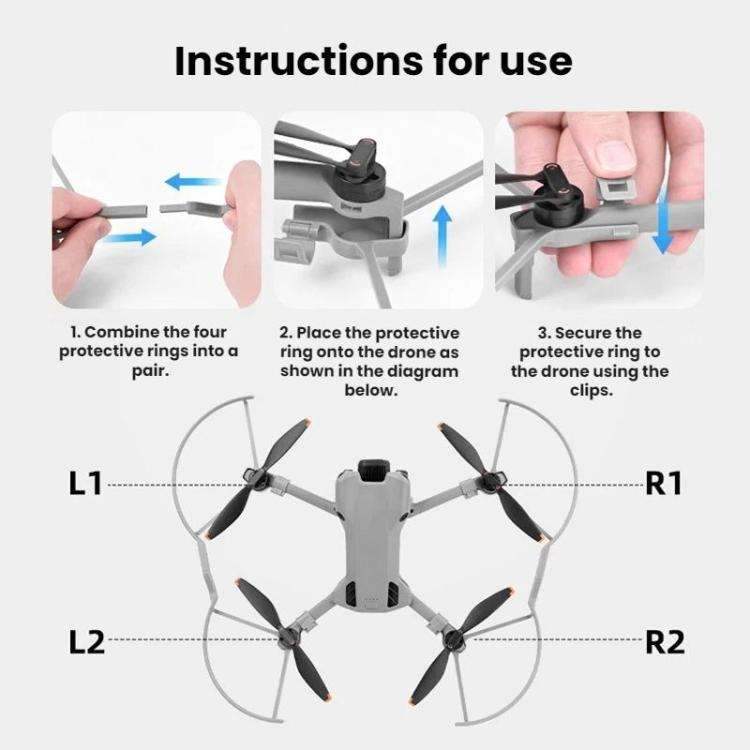 Instructions for use

1. Combine the four protective rings into a pair.

2. Place the protective ring onto the drone as shown in the diagram below.

3. Secure the protective ring to the drone using the clips.

L1

R1

L2

R2