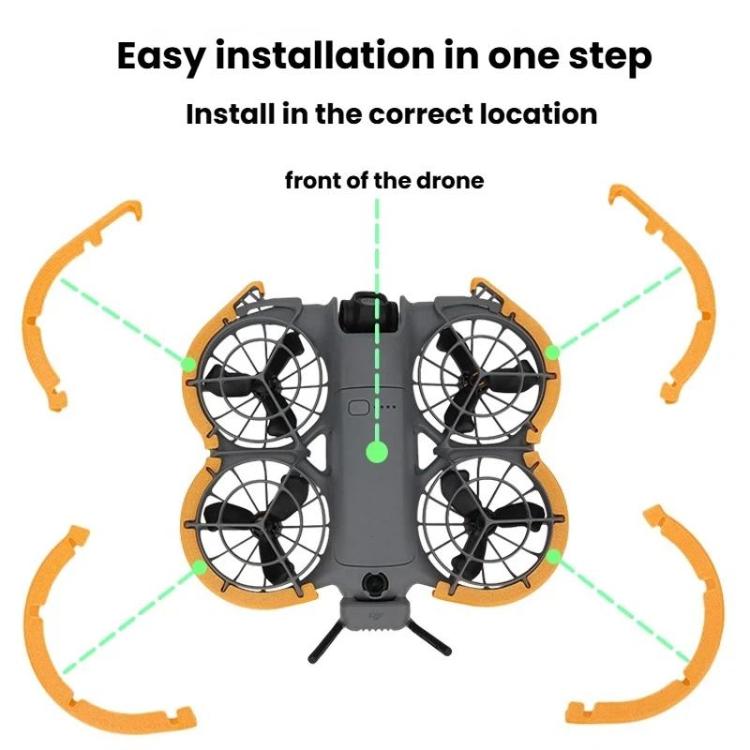 Easy installation in one step

Install in the correct location

front of the drone