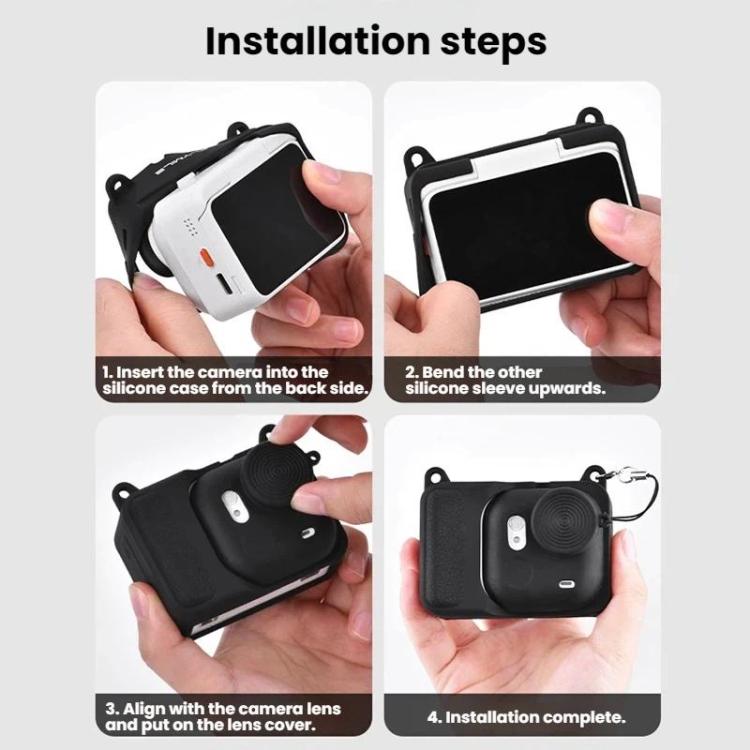 Installation steps

1. Insert the camera into the silicone case from the back side.

2. Bend the other silicone sleeve upwards.

3. Align with the camera lens and put on the lens cover.

4. Installation complete.