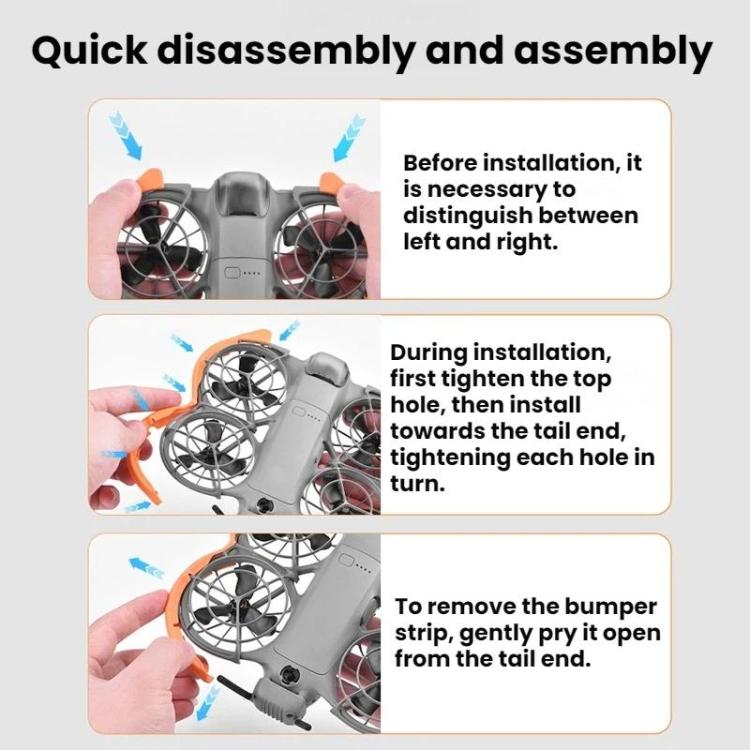 Quick disassembly and assembly

Before installation, it is necessary to distinguish between left and right.

During installation, first tighten the top hole, then install towards the tail end, tightening each hole in turn.

To remove the bumper strip, gently pry it open from the tail end.