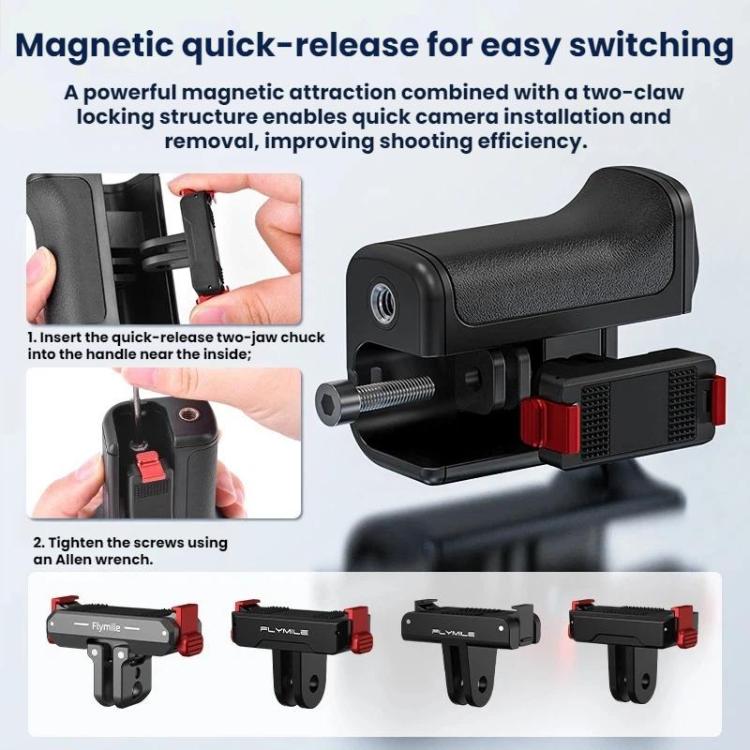 Magnetic quick-release for easy switching

A powerful magnetic attraction combined with a two-claw locking structure enables quick camera installation and removal, improving shooting efficiency.

1. Insert the quick-release two-jaw chuck into the handle near the inside;

2. Tighten the screws using an Allen wrench.

Flymile

FLYMILE

FLYMILE